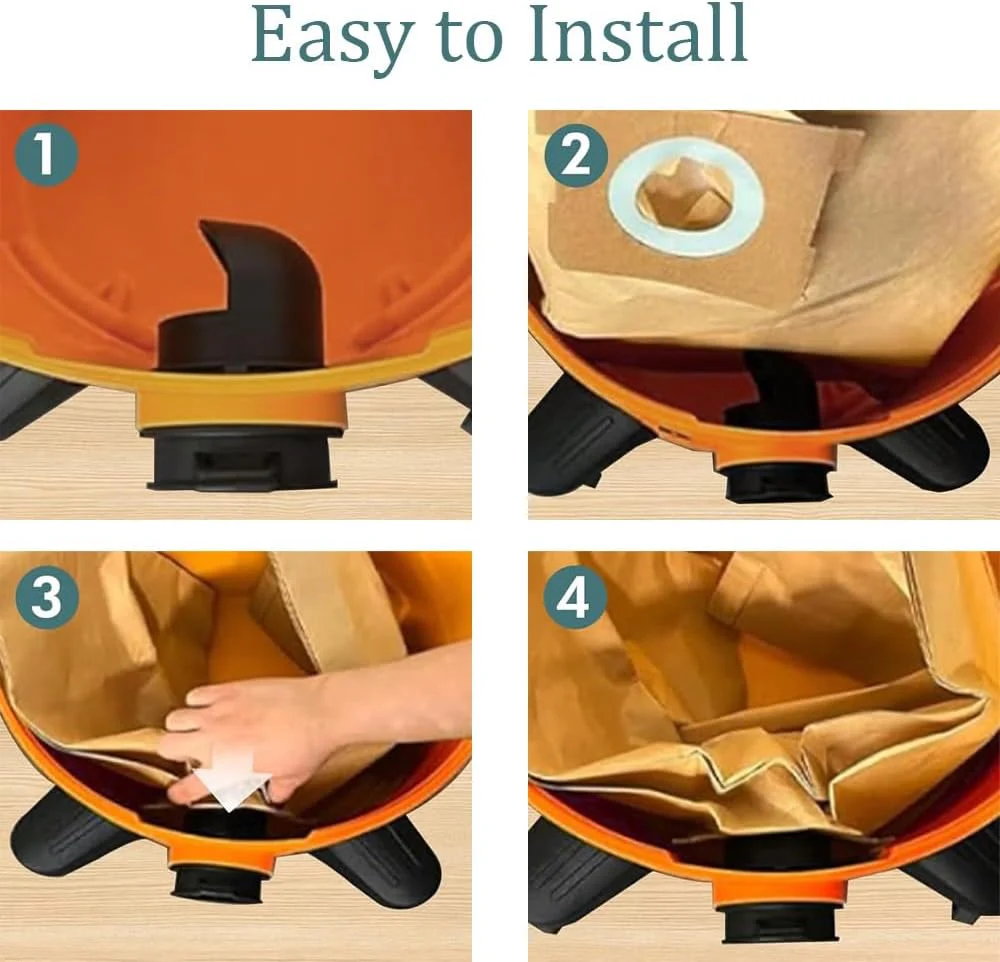 Easy to Install

1

2

3

4